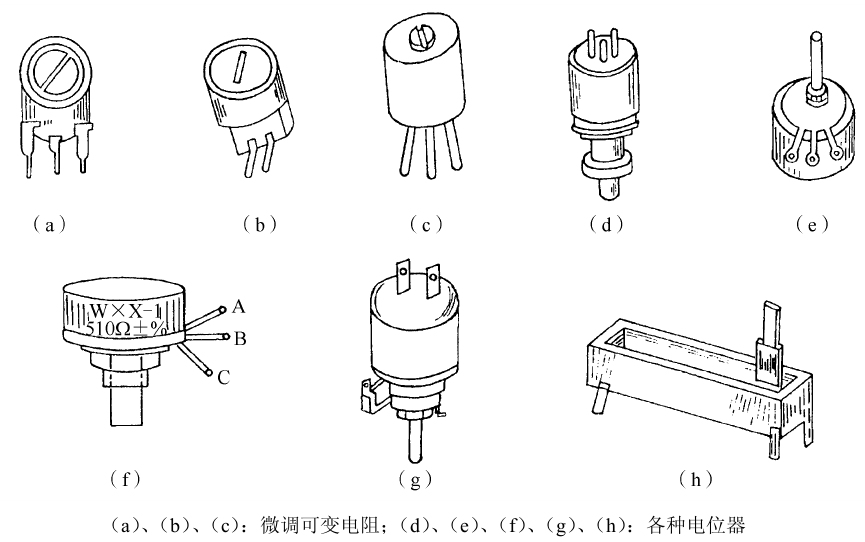 （a）

（b）

（c）

（d）

（e）

W×X-1
510Ω±%

A

B

C

（f）

（g）

（h）

（a）、（b）、（c）：微调可变电阻；（d）、（e）、（f）、（g）、（h）：各种电位器