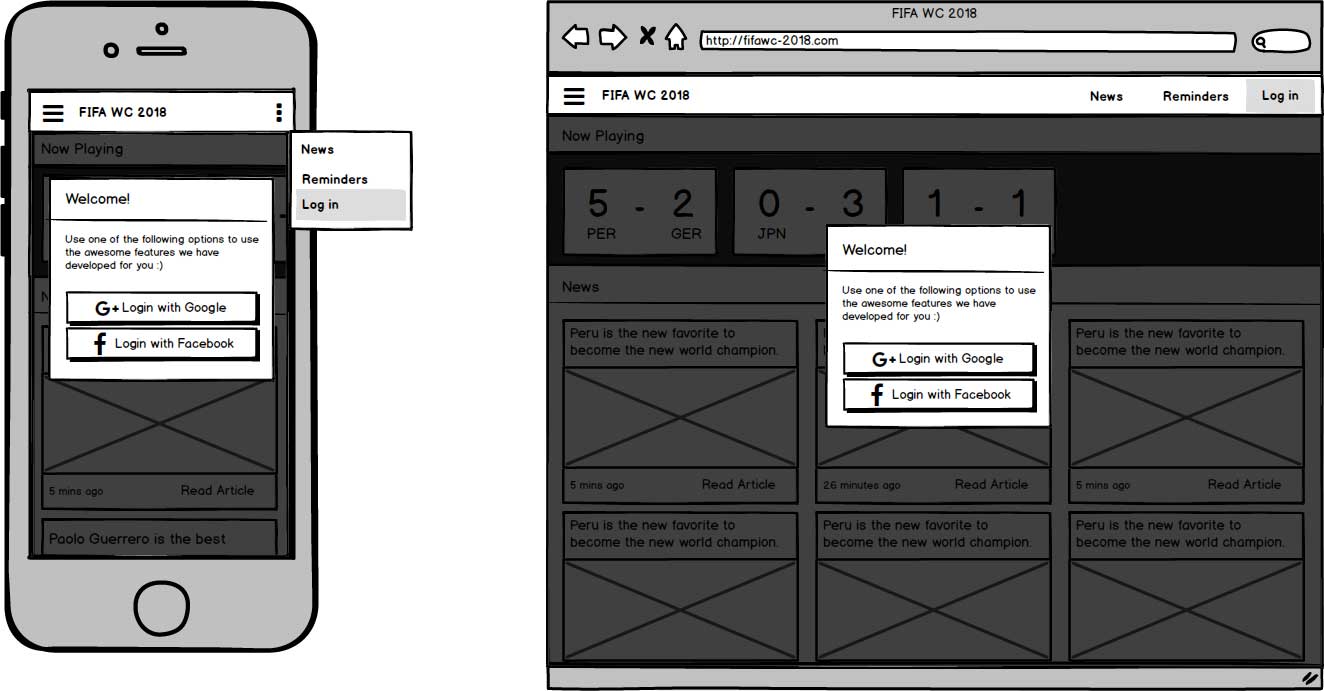 FIFA WC 2018

News
Reminders
Log in

Now Playing

Welcome!

Use one of the following options to use the awesome features we have developed for you :)

G+ Login with Google

f Login with Facebook

5 mins ago Read Article

Paolo Guerrero is the best

FIFA WC 2018

http://fifawc-2018.com

FIFA WC 2018

News Reminders Log in

Now Playing

5 - 2
PER GER

0 - 3
JPN

1 - 1

Welcome!

Use one of the following options to use the awesome features we have developed for you :)

G+ Login with Google

f Login with Facebook

News

Peru is the new favorite to become the new world champion.

5 mins ago Read Article

26 minutes ago Read Article

Peru is the new favorite to become the new world champion.

5 mins ago Read Article

Peru is the new favorite to become the new world champion.

Peru is the new favorite to become the new world champion.

Peru is the new favorite to become the new world champion.