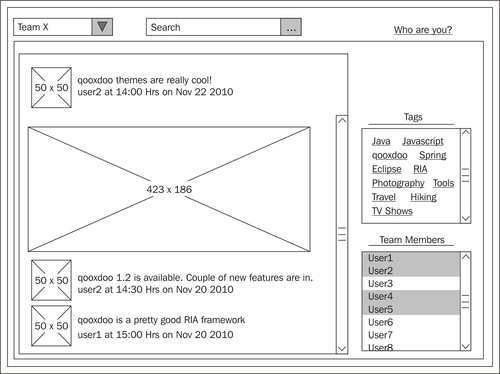 Team X

Search ...

Who are you?

50 x 50

qooxdoo themes are really cool!
user2 at 14:00 Hrs on Nov 22 2010

423 x 186

50 x 50

qooxdoo 1.2 is available. Couple of new features are in.
user2 at 14:30 Hrs on Nov 20 2010

50 x 50

qooxdoo is a pretty good RIA framework
user1 at 15:00 Hrs on Nov 20 2010

Tags

Java Javascript
qooxdoo Spring
Eclipse RIA
Photography Tools
Travel Hiking
TV Shows

Team Members

User1
User2
User3
User4
User5
User6
User7
User8