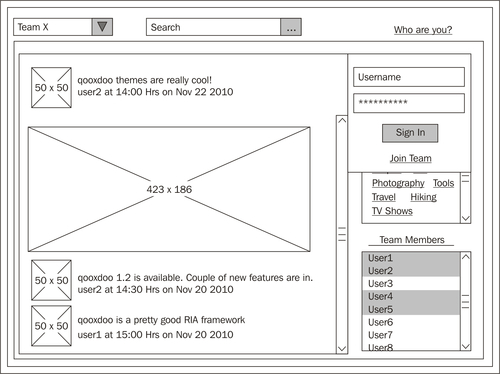 Team X

Search ...

Who are you?

50 x 50

qooxdoo themes are really cool!
user2 at 14:00 Hrs on Nov 22 2010

423 x 186

50 x 50

qooxdoo 1.2 is available. Couple of new features are in.
user2 at 14:30 Hrs on Nov 20 2010

50 x 50

qooxdoo is a pretty good RIA framework
user1 at 15:00 Hrs on Nov 20 2010

Username

**********

Sign In

Join Team

Photography Tools
Travel Hiking
TV Shows

Team Members

User1
User2
User3
User4
User5
User6
User7
User8