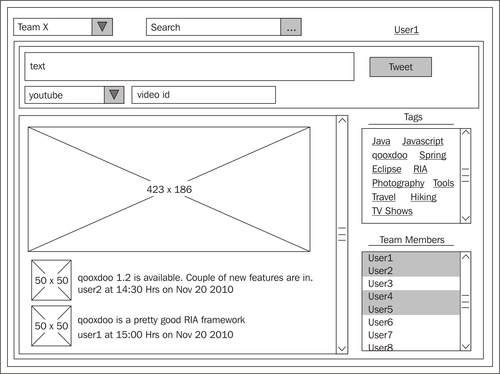 Team X

Search ...

User1

text

Tweet

youtube

video id

423 x 186

50 x 50

qooxdoo 1.2 is available. Couple of new features are in.
user2 at 14:30 Hrs on Nov 20 2010

50 x 50

qooxdoo is a pretty good RIA framework
user1 at 15:00 Hrs on Nov 20 2010

Tags

Java Javascript
qooxdoo Spring
Eclipse RIA
Photography Tools
Travel Hiking
TV Shows

Team Members

User1
User2
User3
User4
User5
User6
User7
User8