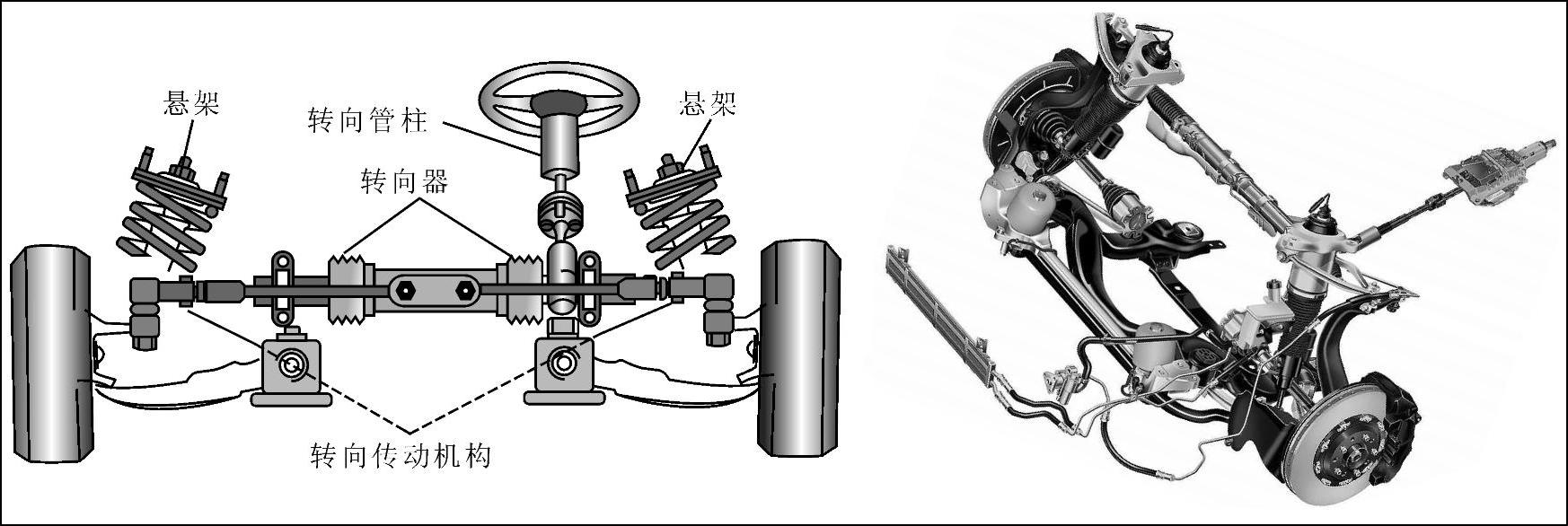 悬架

转向管柱

悬架

转向器

转向传动机构