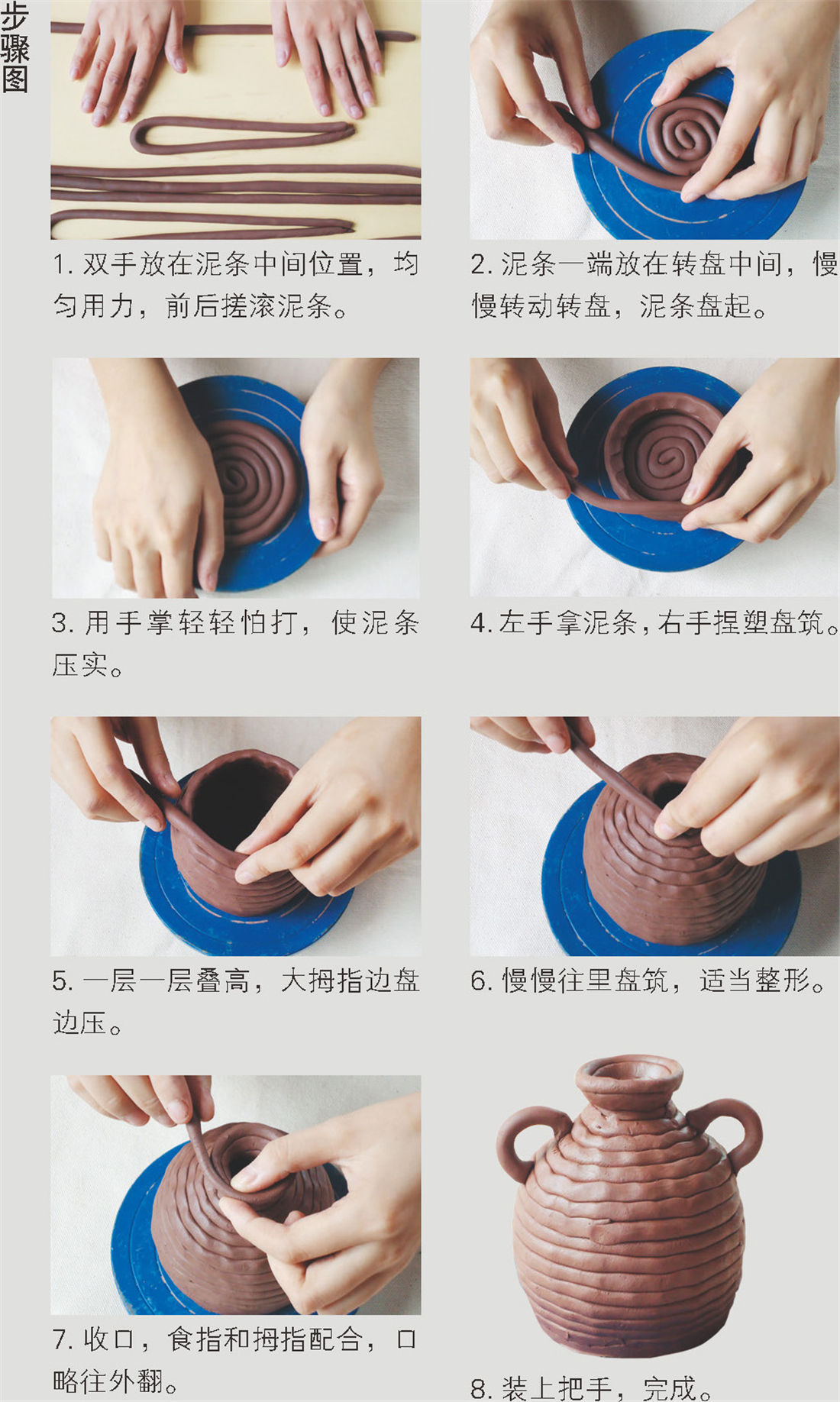 步骤图

1. 双手放在泥条中间位置，均匀用力，前后搓滚泥条。

2. 泥条一端放在转盘中间，慢慢转动转盘，泥条盘起。

3. 用手掌轻轻怕打，使泥条压实。

4. 左手拿泥条，右手捏塑盘筑。

5. 一层一层叠高，大拇指边盘边压。

6. 慢慢往里盘筑，适当整形。

7. 收口，食指和拇指配合，口略往外翻。

8. 装上把手，完成。