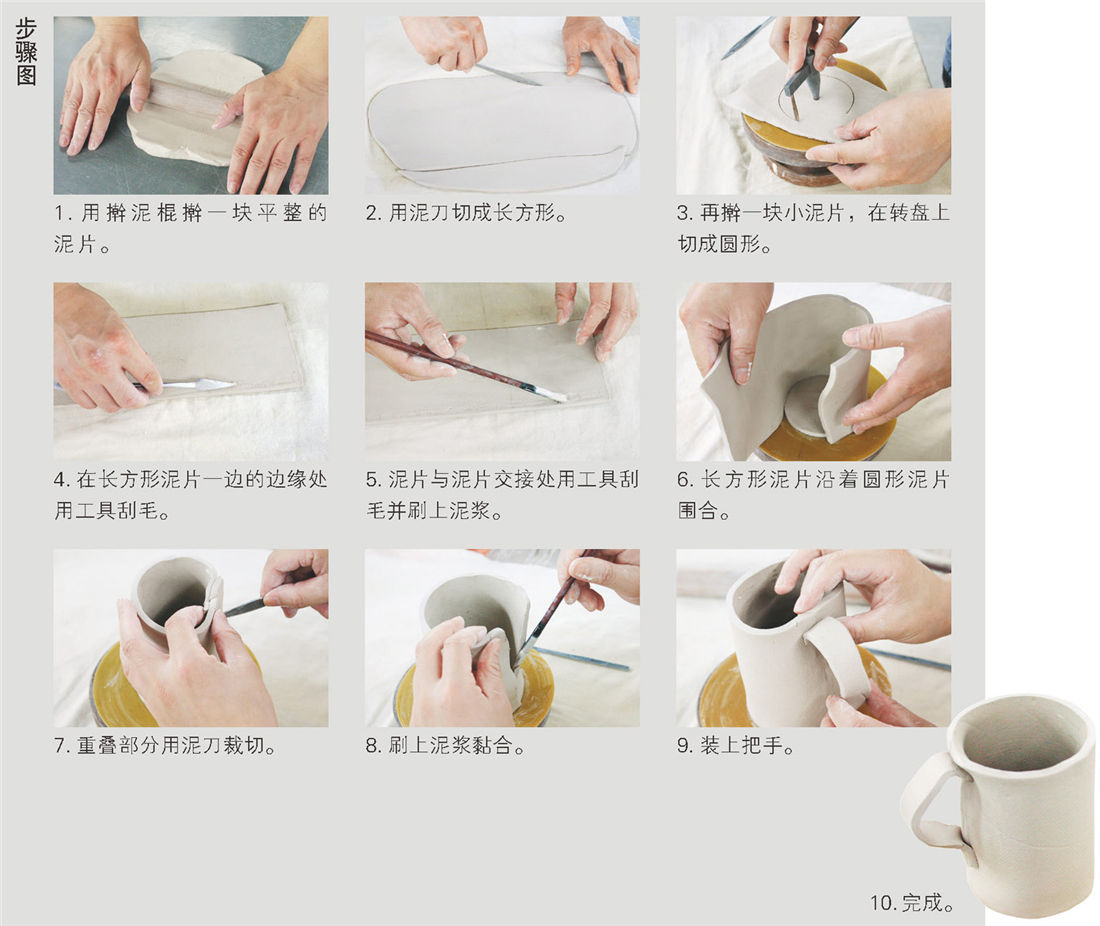 步骤图

1. 用擀泥棍擀一块平整的泥片。

2. 用泥刀切成长方形。

3. 再擀一块小泥片，在转盘上切成圆形。

4. 在长方形泥片一边的边缘处用工具刮毛。

5. 泥片与泥片交接处用工具刮毛并刷上泥浆。

6. 长方形泥片沿着圆形泥片围合。

7. 重叠部分用泥刀裁切。

8. 刷上泥浆黏合。

9. 装上把手。

10. 完成。