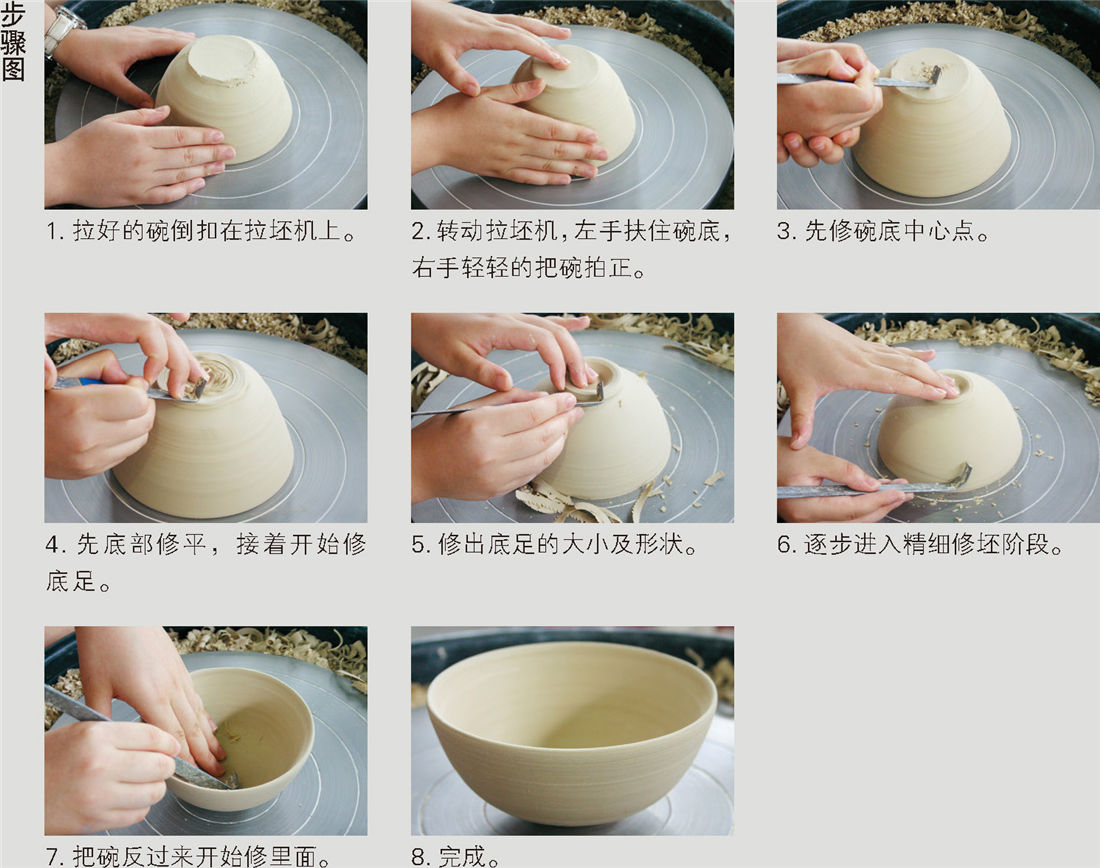 步骤图

1. 拉好的碗倒扣在拉坯机上。

2. 转动拉坯机，左手扶住碗底，右手轻轻的把碗拍正。

3. 先修碗底中心点。

4. 先底部修平，接着开始修底足。

5. 修出底足的大小及形状。

6. 逐步进入精细修坯阶段。

7. 把碗反过来开始修里面。

8. 完成。