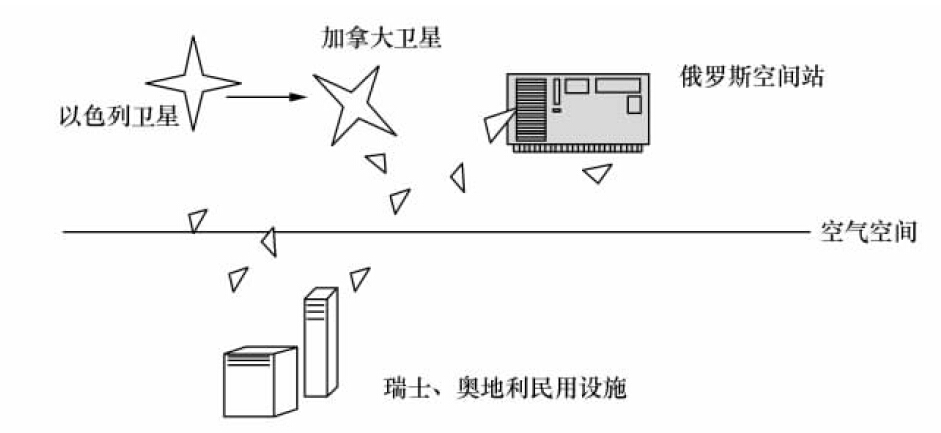 加拿大卫星

以色列卫星

俄罗斯空间站

空气空间

瑞士、奥地利民用设施