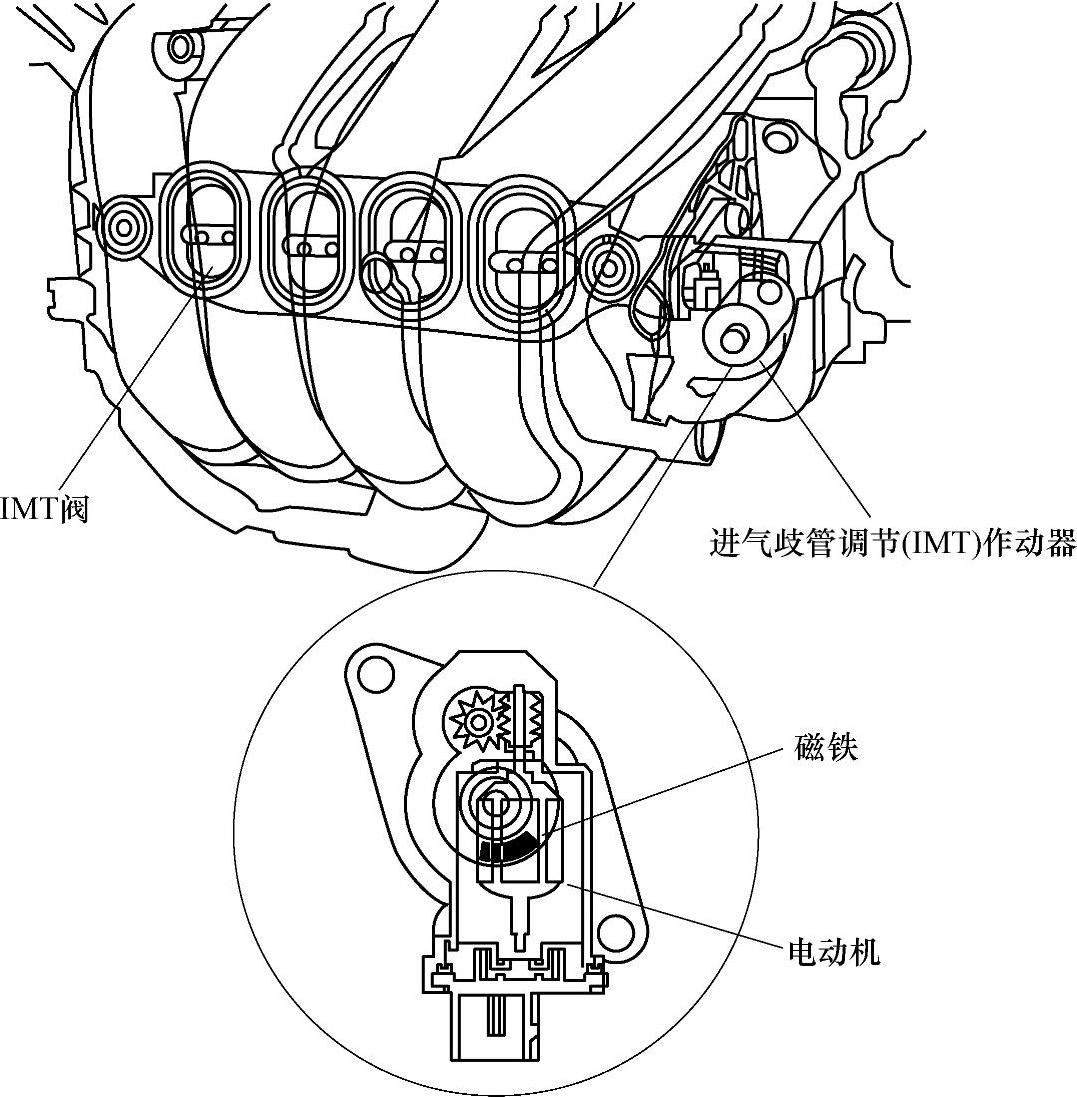 IMT阀

进气歧管调节(IMT)作动器

磁铁

电动机