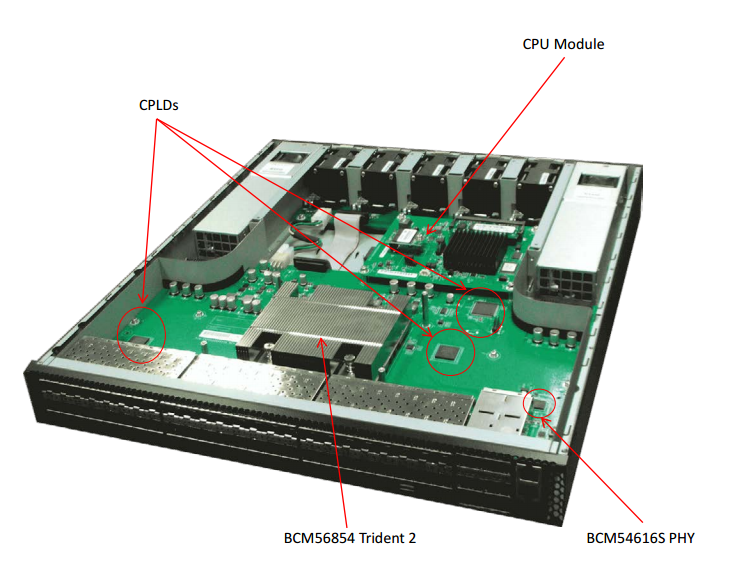 CPU Module

CPLDs

BCM56854 Trident 2

BCM54616S PHY