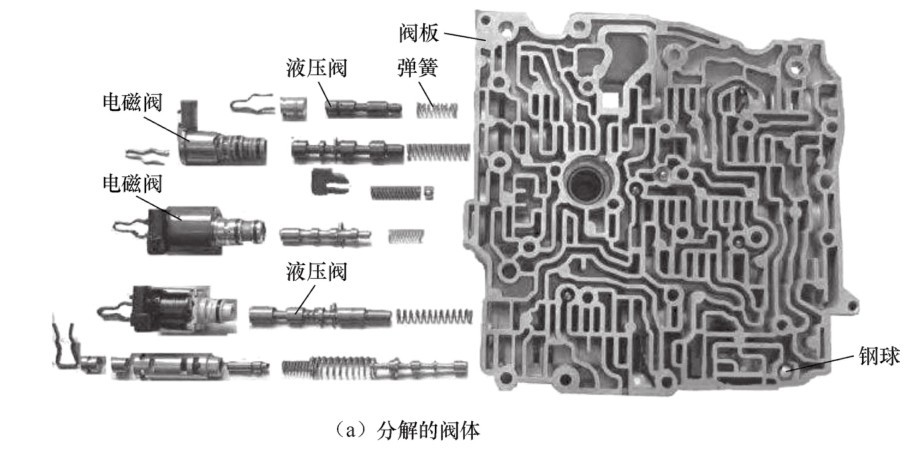 阀板
液压阀
弹簧
电磁阀
电磁阀
液压阀
钢球
（a）分解的阀体