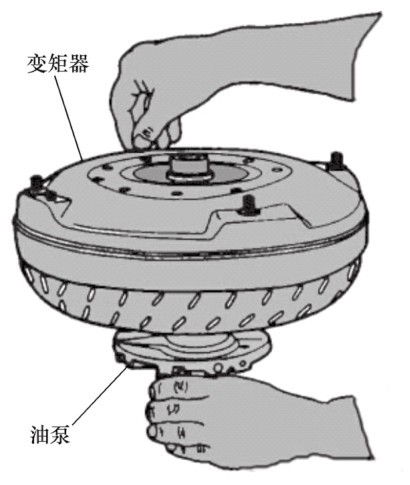 变矩器

油泵