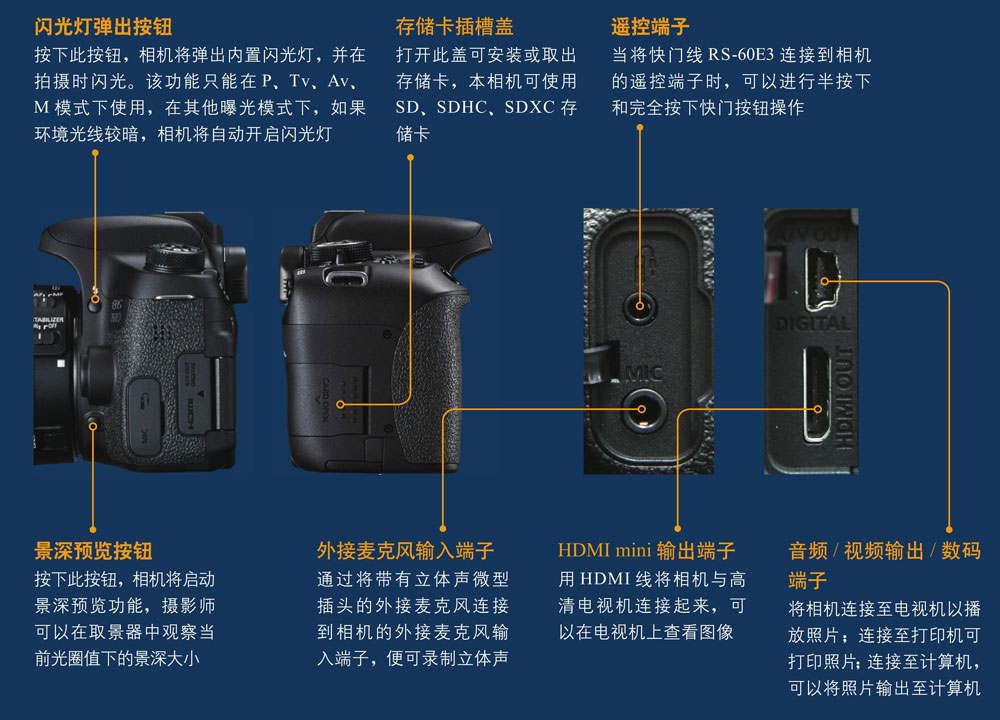 闪光灯弹出按钮
按下此按钮，相机将弹出内置闪光灯，并在拍摄时闪光。该功能只能在 P、Tv、Av、M 模式下使用，在其他曝光模式下，如果环境光线较暗，相机将自动开启闪光灯

存储卡插槽盖
打开此盖可安装或取出存储卡，本相机可使用 SD、SDHC、SDXC 存储卡

遥控端子
当将快门线 RS-60E3 连接到相机的遥控端子时，可以进行半按下和完全按下快门按钮操作

STABILIZER

CARD OPEN

MIC

A/V OUT

DIGITAL

HDMI OUT

景深预览按钮
按下此按钮，相机将启动景深预览功能，摄影师可以在取景器中观察当前光圈值下的景深大小

外接麦克风输入端子
通过将带有立体声微型插头的外接麦克风连接到相机的外接麦克风输入端子，便可录制立体声

HDMI mini 输出端子
用 HDMI 线将相机与高清电视机连接起来，可以在电视机上查看图像

音频 / 视频输出 / 数码端子
将相机连接至电视机以播放照片；连接至打印机可打印照片；连接至计算机，可以将照片输出至计算机