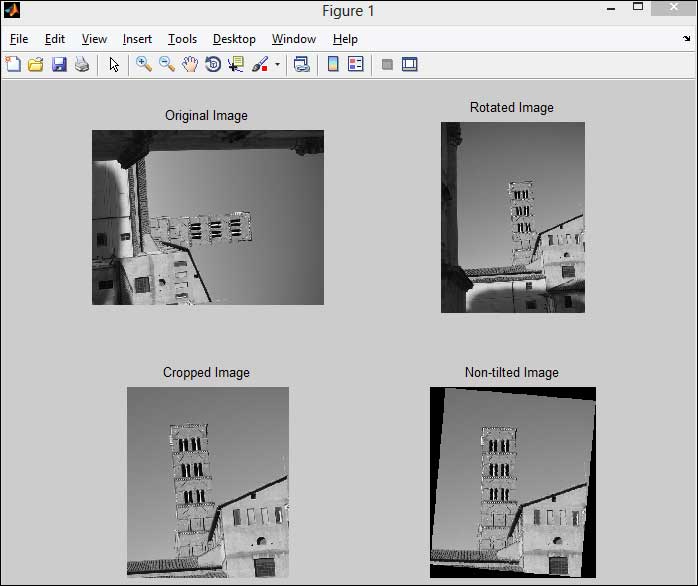 Figure 1

File Edit View Insert Tools Desktop Window Help

Original Image

Rotated Image

Cropped Image

Non-tilted Image