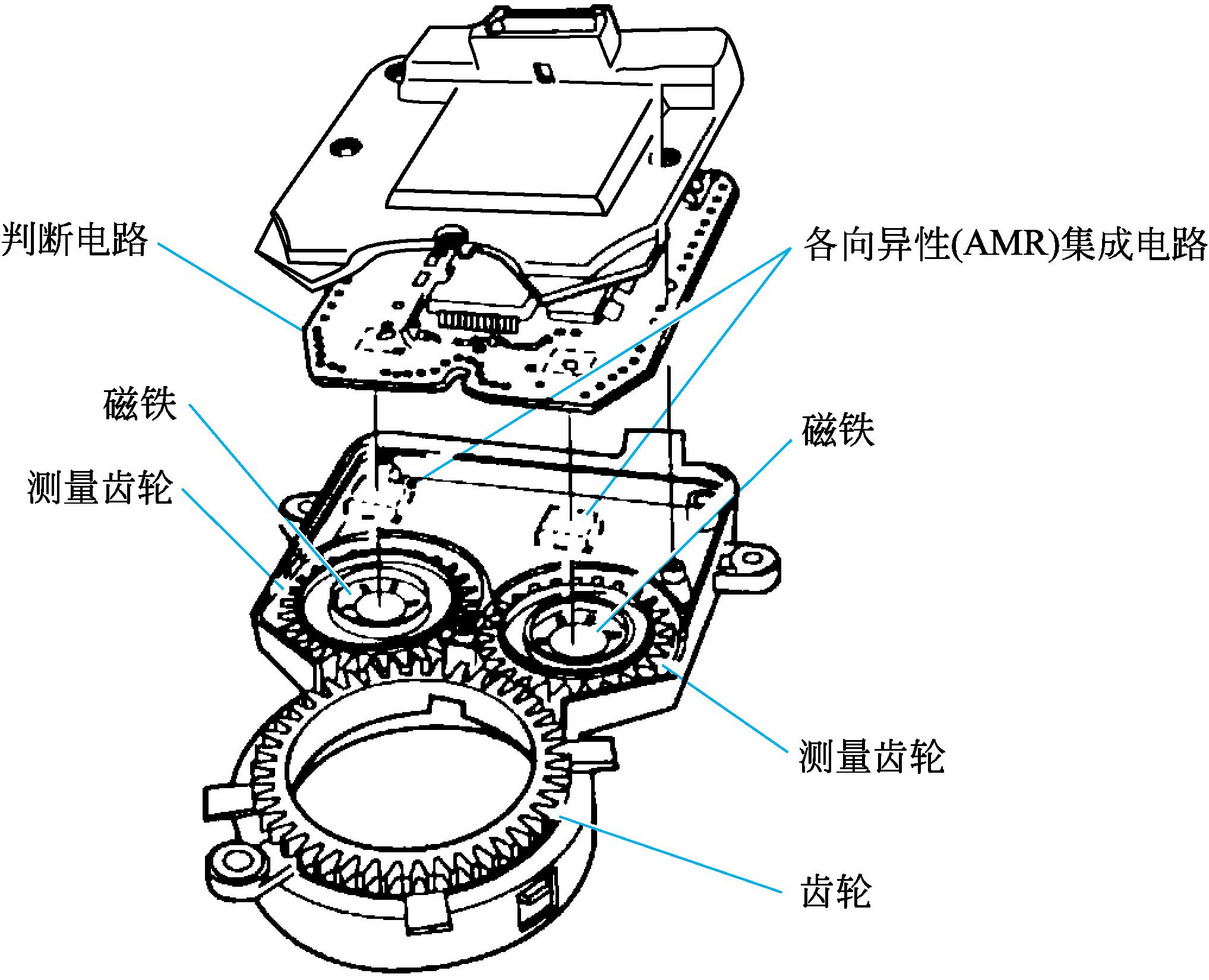 判断电路
各向异性(AMR)集成电路
磁铁
磁铁
测量齿轮
测量齿轮
齿轮