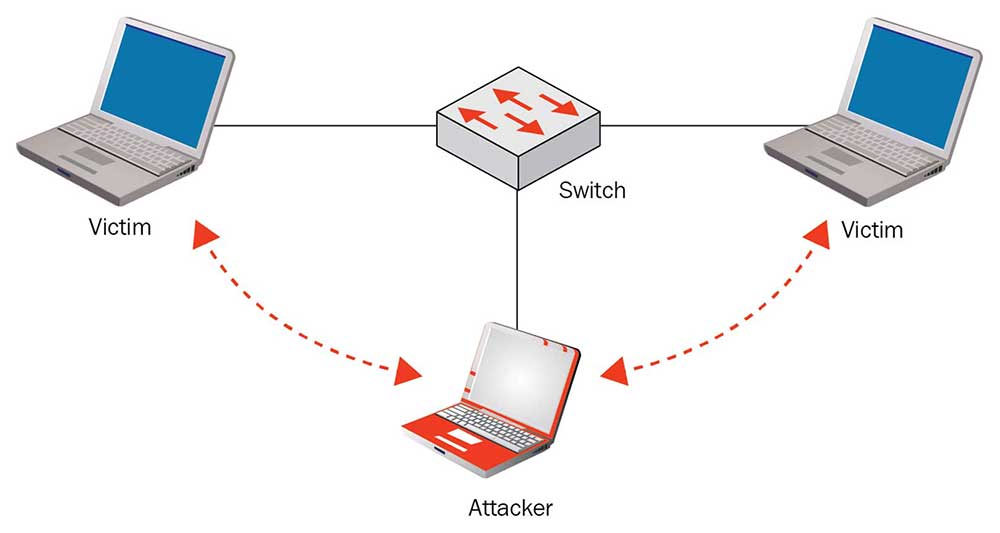 Switch

Victim

Victim

Attacker