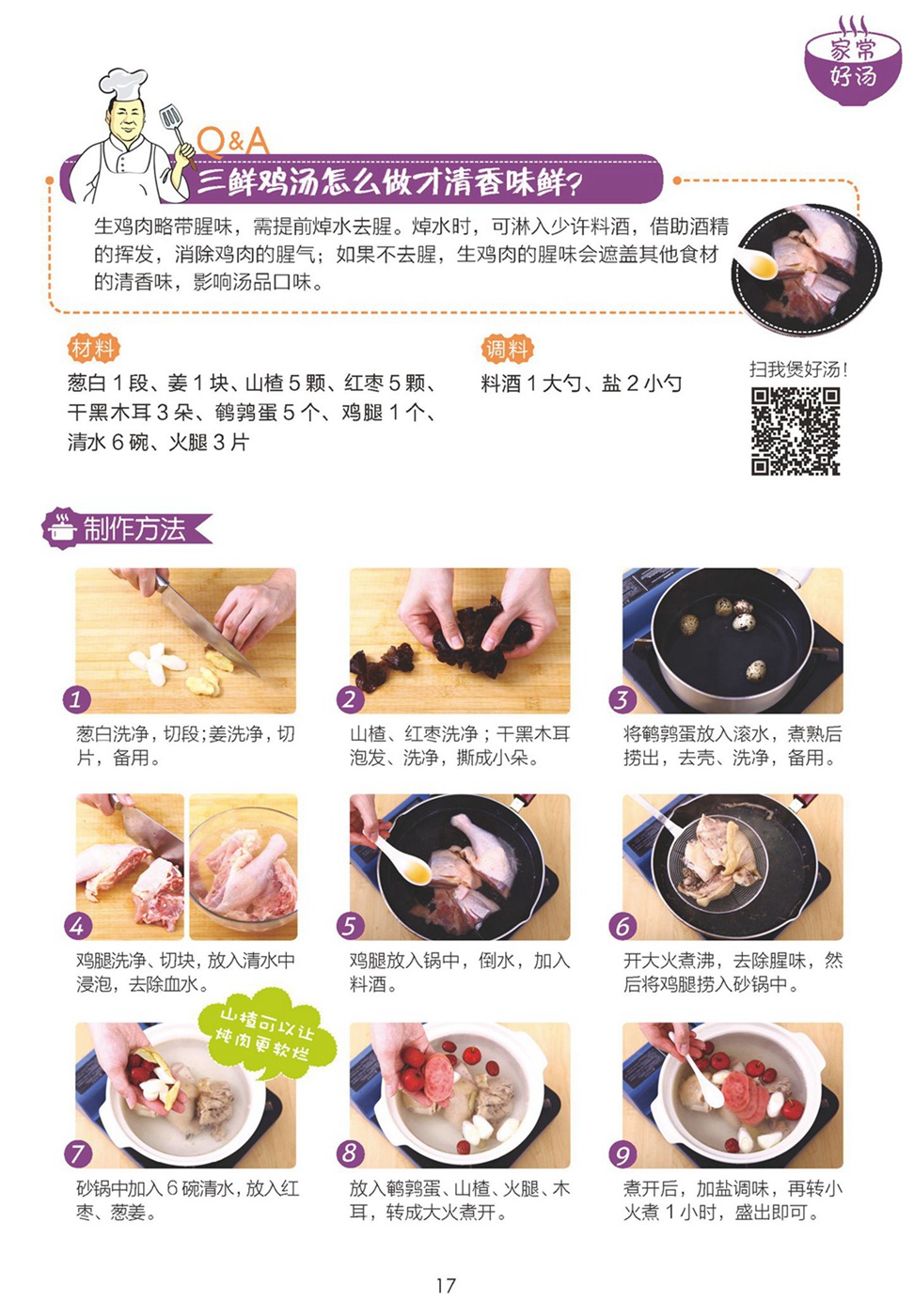 家常好汤

Q&A
三鲜鸡汤怎么做才清香味鲜?

生鸡肉略带腥味，需提前焯水去腥。焯水时，可淋入少许料酒，借助酒精的挥发，消除鸡肉的腥气；如果不去腥，生鸡肉的腥味会遮盖其他食材的清香味，影响汤品口味。

材料
葱白 1 段、姜 1 块、山楂 5 颗、红枣 5 颗、干黑木耳 3 朵、鹌鹑蛋 5 个、鸡腿 1 个、清水 6 碗、火腿 3 片

调料
料酒 1 大勺、盐 2 小勺

扫我煲好汤!

制作方法

1
葱白洗净，切段；姜洗净，切片，备用。

2
山楂、红枣洗净；干黑木耳泡发、洗净，撕成小朵。

3
将鹌鹑蛋放入滚水，煮熟后捞出，去壳、洗净，备用。

4
鸡腿洗净、切块，放入清水中浸泡，去除血水。

5
鸡腿放入锅中，倒水，加入料酒。

6
开大火煮沸，去除腥味，然后将鸡腿捞入砂锅中。

山楂可以让炖肉更软烂

7
砂锅中加入 6 碗清水，放入红枣、葱姜。

8
放入鹌鹑蛋、山楂、火腿、木耳，转成大火煮开。

9
煮开后，加盐调味，再转小火煮 1 小时，盛出即可。

17