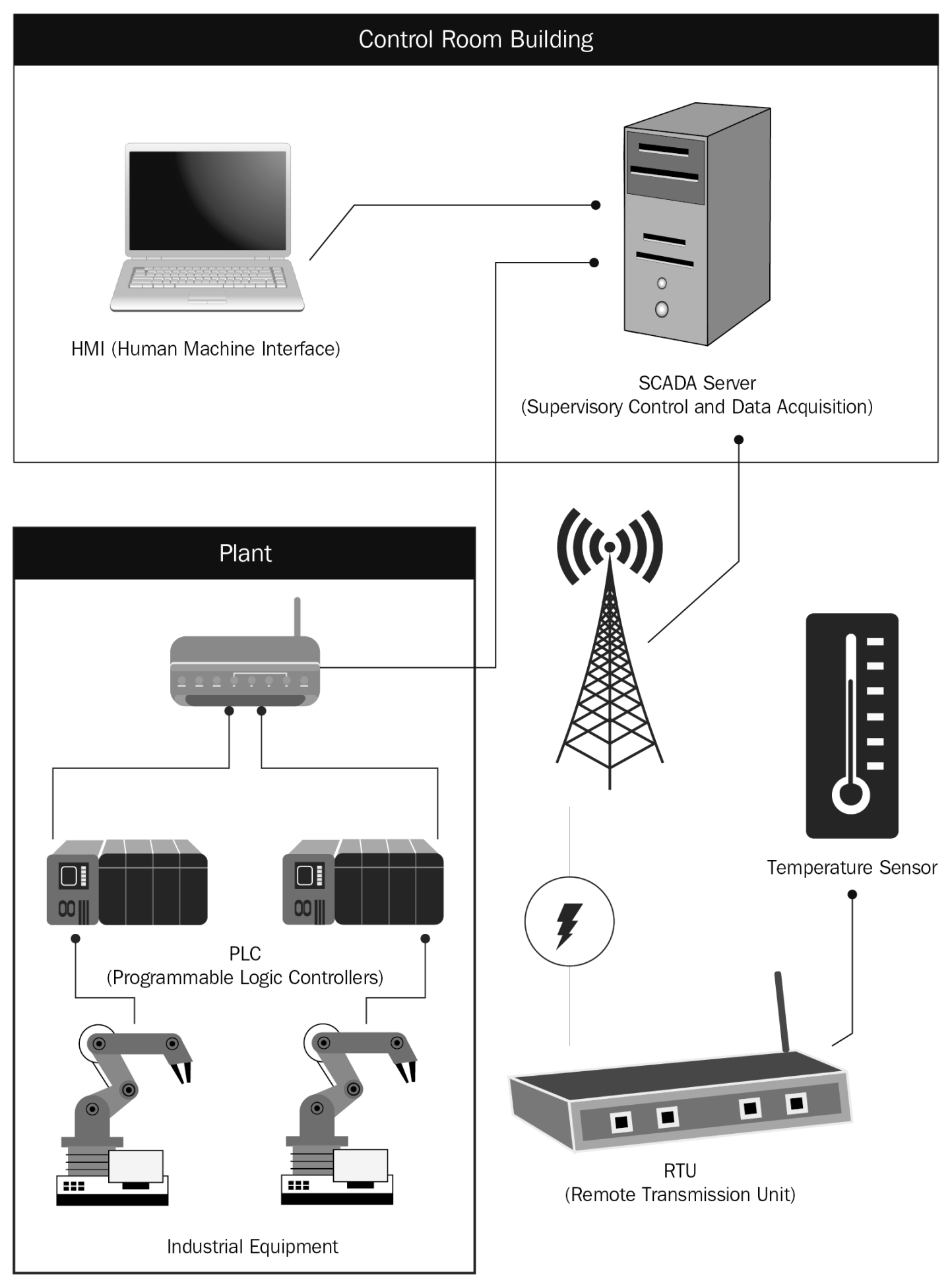 Control Room Building

HMI (Human Machine Interface)

SCADA Server
(Supervisory Control and Data Acquisition)

Plant

PLC
(Programmable Logic Controllers)

Industrial Equipment

Temperature Sensor

RTU
(Remote Transmission Unit)