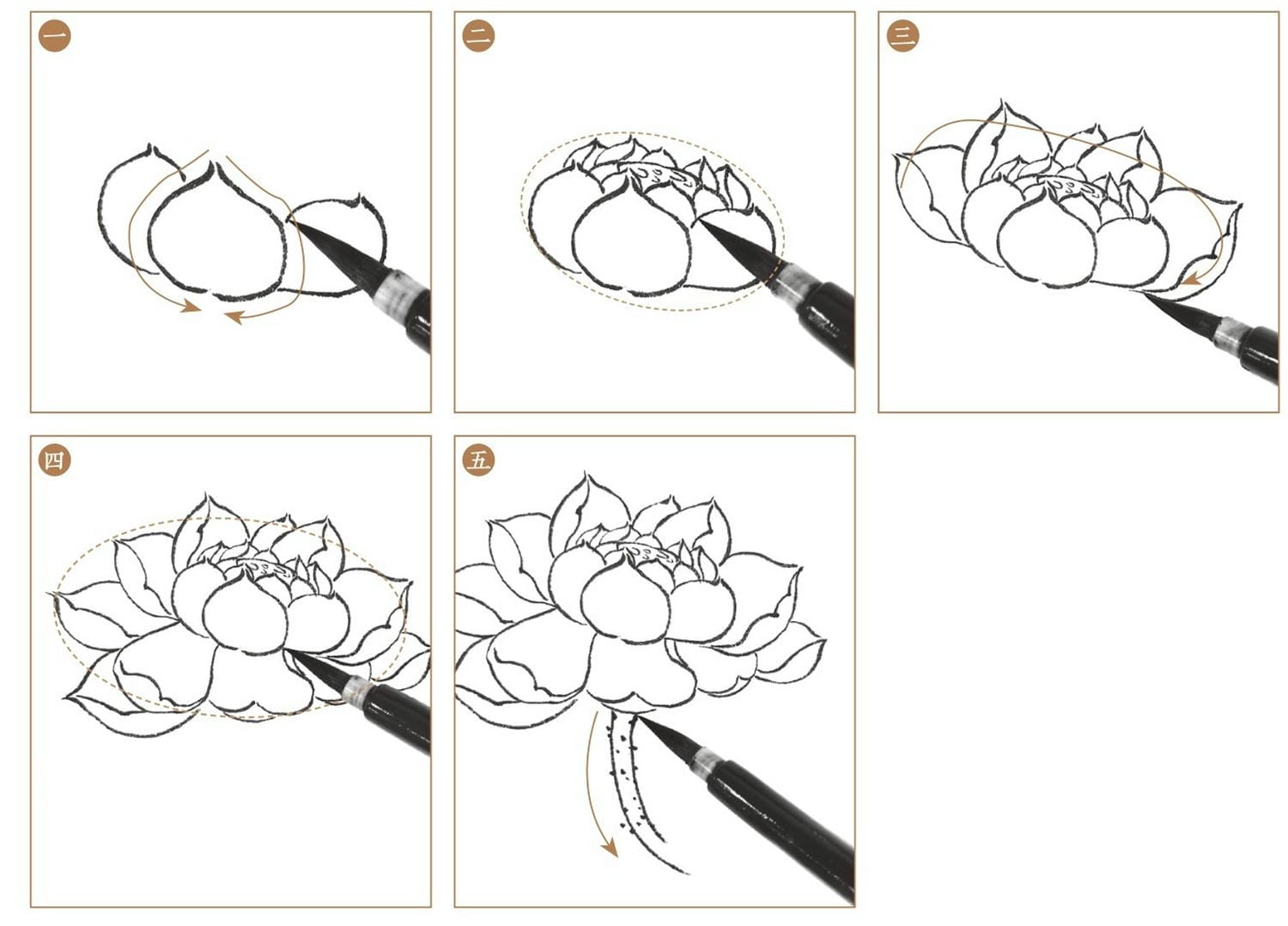 一

二

三

四

五