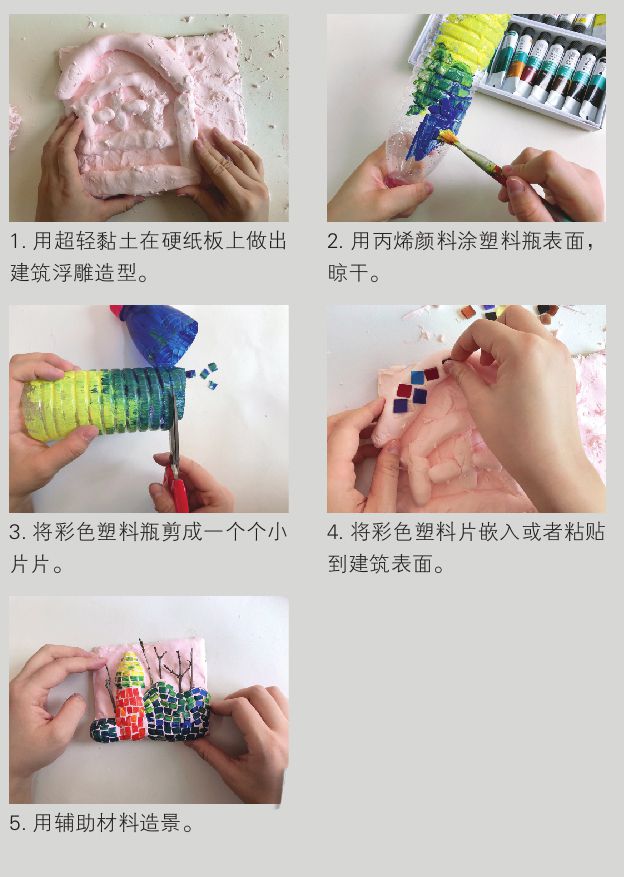 1. 用超轻黏土在硬纸板上做出建筑浮雕造型。

2. 用丙烯颜料涂塑料瓶表面，晾干。

3. 将彩色塑料瓶剪成一个个小片片。

4. 将彩色塑料片嵌入或者粘贴到建筑表面。

5. 用辅助材料造景。