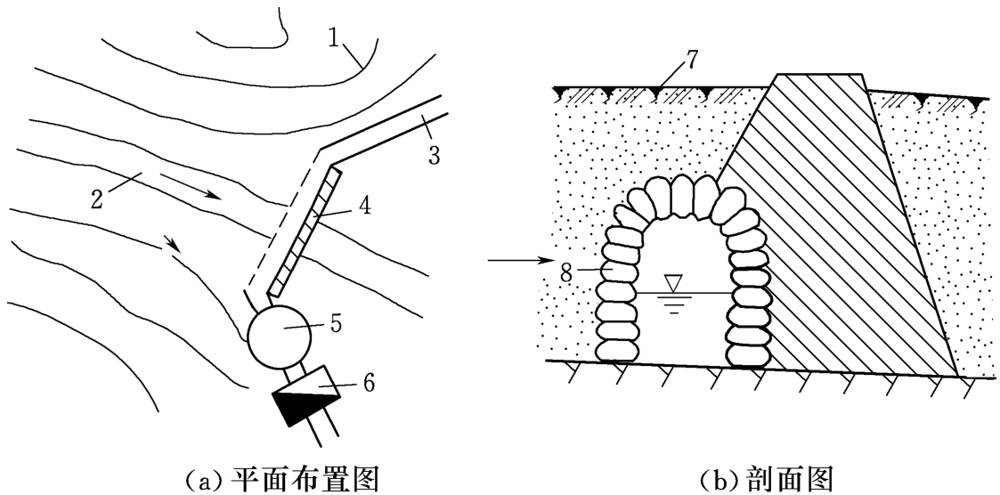 1
2
3
4
5
6
(a) 平面布置图

7
8
(b) 剖面图